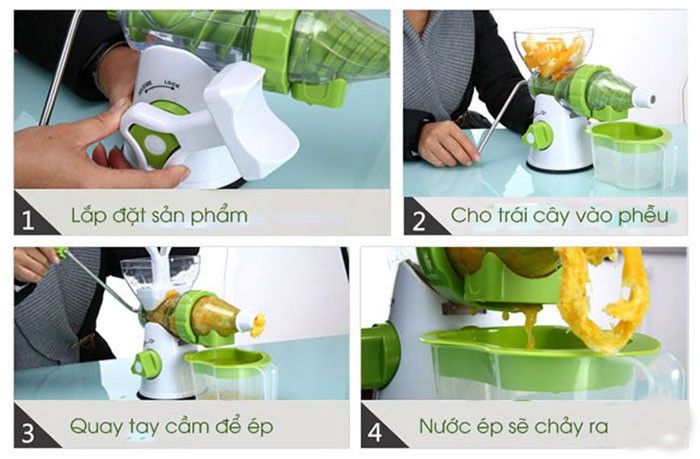 RELEASE LOCK

1 Lắp đặt sản phẩm

2 Cho trái cây vào phễu

3 Quay tay cầm để ép

4 Nước ép sẽ chảy ra