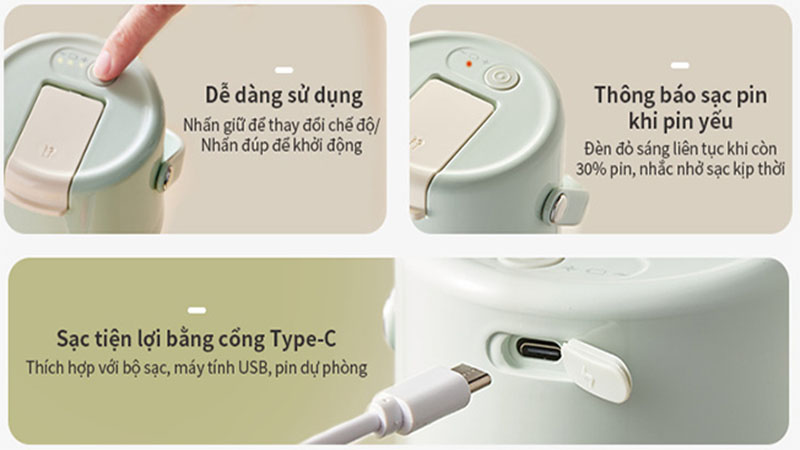 Dễ dàng sử dụng

Nhấn giữ để thay đổi chế độ/ Nhấn đúp để khởi động

Thông báo sạc pin khi pin yếu

Đèn đỏ sáng liên tục khi còn 30% pin, nhắc nhở sạc kịp thời

Sạc tiện lợi bằng cổng Type-C

Thích hợp với bộ sạc, máy tính USB, pin dự phòng