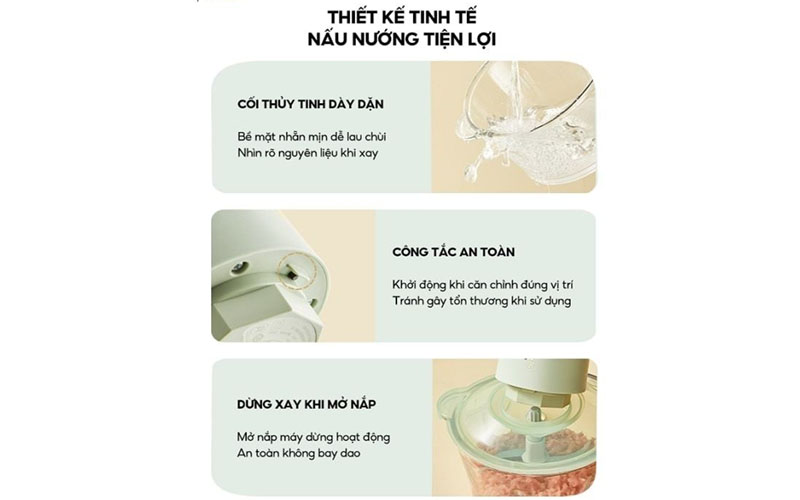 THIẾT KẾ TINH TẾ
NẤU NƯỚNG TIỆN LỢI

CỐI THỦY TINH DÀY DẶN

Bề mặt nhẵn mịn dễ lau chùi
Nhìn rõ nguyên liệu khi xay

CÔNG TẮC AN TOÀN

Khởi động khi căn chỉnh đúng vị trí
Tránh gây tổn thương khi sử dụng

DỪNG XAY KHI MỞ NẮP

Mở nắp máy dừng hoạt động
An toàn không bay dao