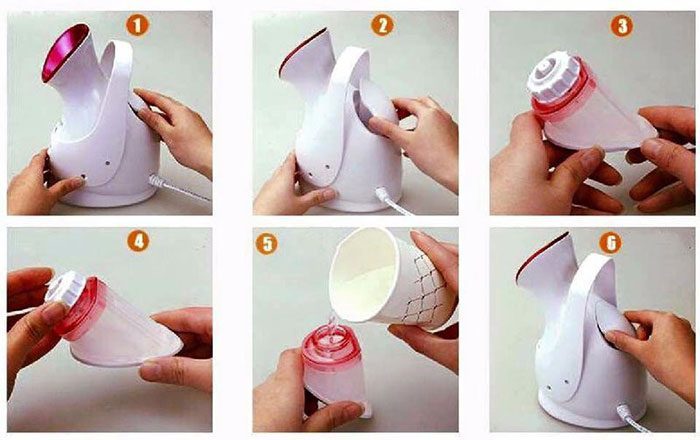 1

2

3

4

5

6