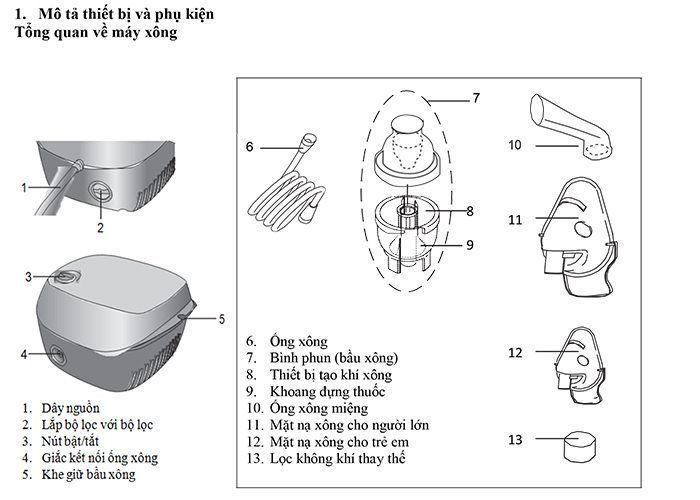 1. Mô tả thiết bị và phụ kiện
Tổng quan về máy xông

1
2
3
4
5

1. Dây nguồn
2. Lắp bộ lọc với bộ lọc
3. Nút bật/tắt
4. Giắc kết nối ống xông
5. Khe giữ bầu xông

6
7
8
9
10
11
12
13

6. Ống xông
7. Bình phun (bầu xông)
8. Thiết bị tạo khí xông
9. Khoang dựng thuốc
10. Ống xông miệng
11. Mặt nạ xông cho người lớn
12. Mặt nạ xông cho trẻ em
13. Lọc không khí thay thế