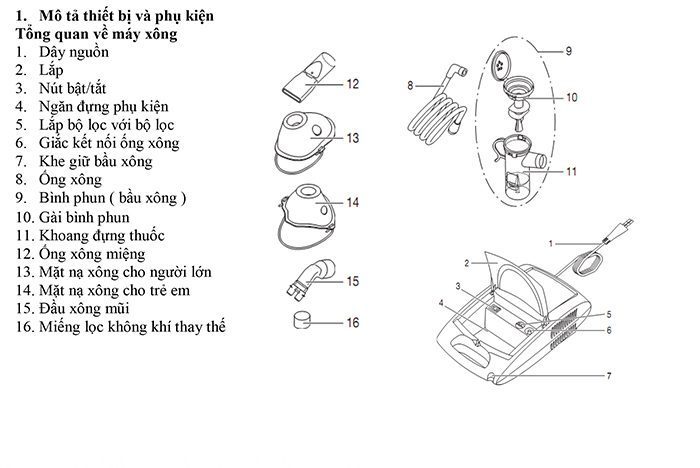 1. Mô tả thiết bị và phụ kiện
Tổng quan về máy xông
1. Dây nguồn
2. Lắp
3. Nút bật/tắt
4. Ngăn đựng phụ kiện
5. Lắp bộ lọc với bộ lọc
6. Giắc kết nối ống xông
7. Khe giữ bầu xông
8. Ống xông
9. Bình phun ( bầu xông )
10. Gài bình phun
11. Khoang đựng thuốc
12. Ống xông miệng
13. Mặt nạ xông cho người lớn
14. Mặt nạ xông cho trẻ em
15. Đầu xông mũi
16. Miếng lọc không khí thay thế

12
13
14
15
16
8
9
10
11
1
2
3
4
5
6
7