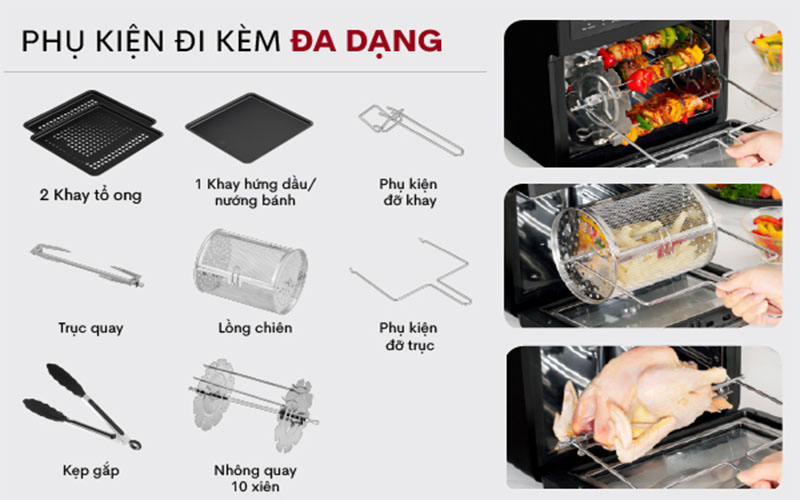 PHỤ KIỆN ĐI KÈM ĐA DẠNG

2 Khay tổ ong

1 Khay hứng dầu/ nướng bánh

Phụ kiện đỡ khay

Trục quay

Lồng chiên

Phụ kiện đỡ trục

Kẹp gắp

Nhông quay 10 xiên