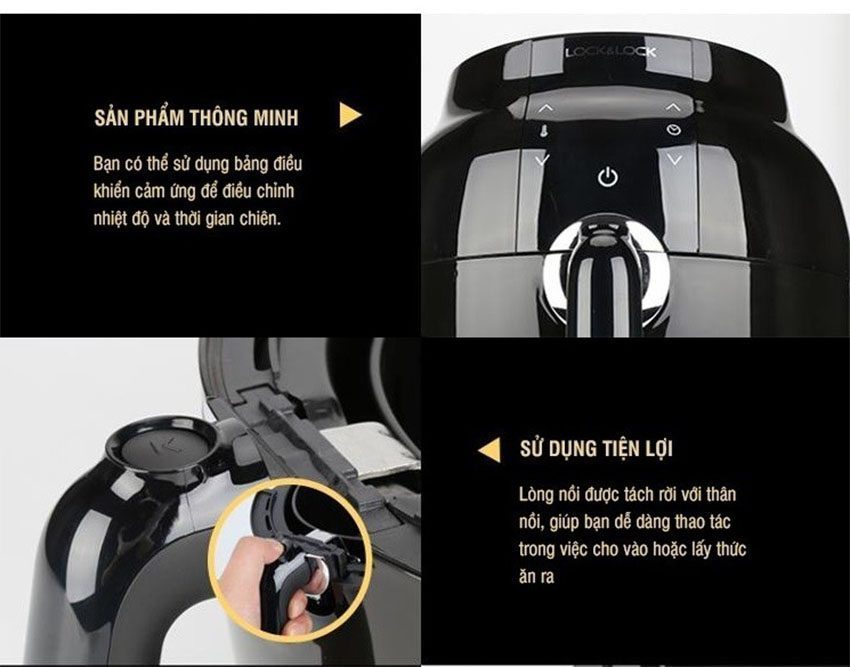 SẢN PHẨM THÔNG MINH

Bạn có thể sử dụng bảng điều khiển cảm ứng để điều chỉnh nhiệt độ và thời gian chiên.

LOCK&LOCK

SỬ DỤNG TIỆN LỢI

Lòng nồi được tách rời với thân nồi, giúp bạn dễ dàng thao tác trong việc cho vào hoặc lấy thức ăn ra