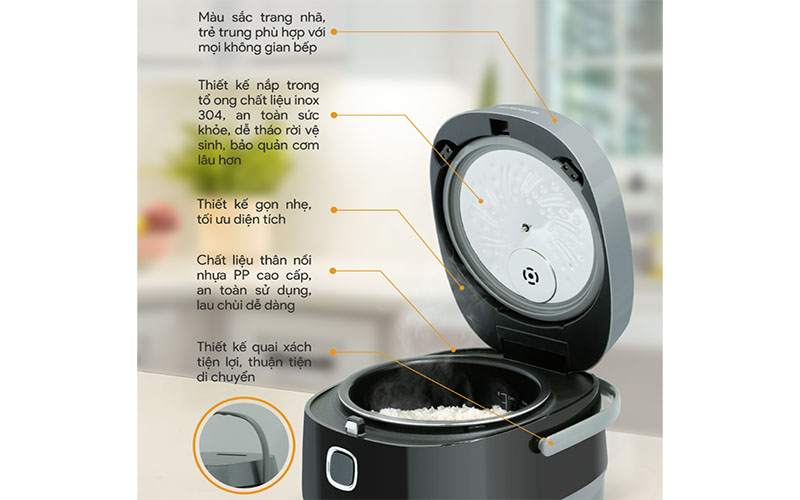 Màu sắc trang nhã, trẻ trung phù hợp với mọi không gian bếp

Thiết kế nắp trong tổ ong chất liệu inox 304, an toàn sức khỏe, dễ tháo rời vệ sinh, bảo quản cơm lâu hơn

Thiết kế gọn nhẹ, tối ưu diện tích

Chất liệu thân nồi nhựa PP cao cấp, an toàn sử dụng, lau chùi dễ dàng

Thiết kế quai xách tiện lợi, thuận tiện di chuyển