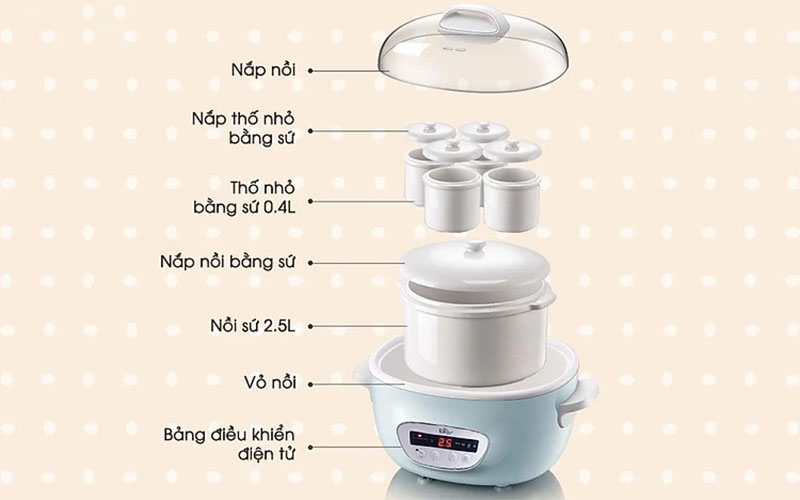 Nắp nồi

Nắp thố nhỏ bằng sứ

Thố nhỏ bằng sứ 0.4L

Nắp nồi bằng sứ

Nồi sứ 2.5L

Vỏ nồi

Bảng điều khiển điện tử

25