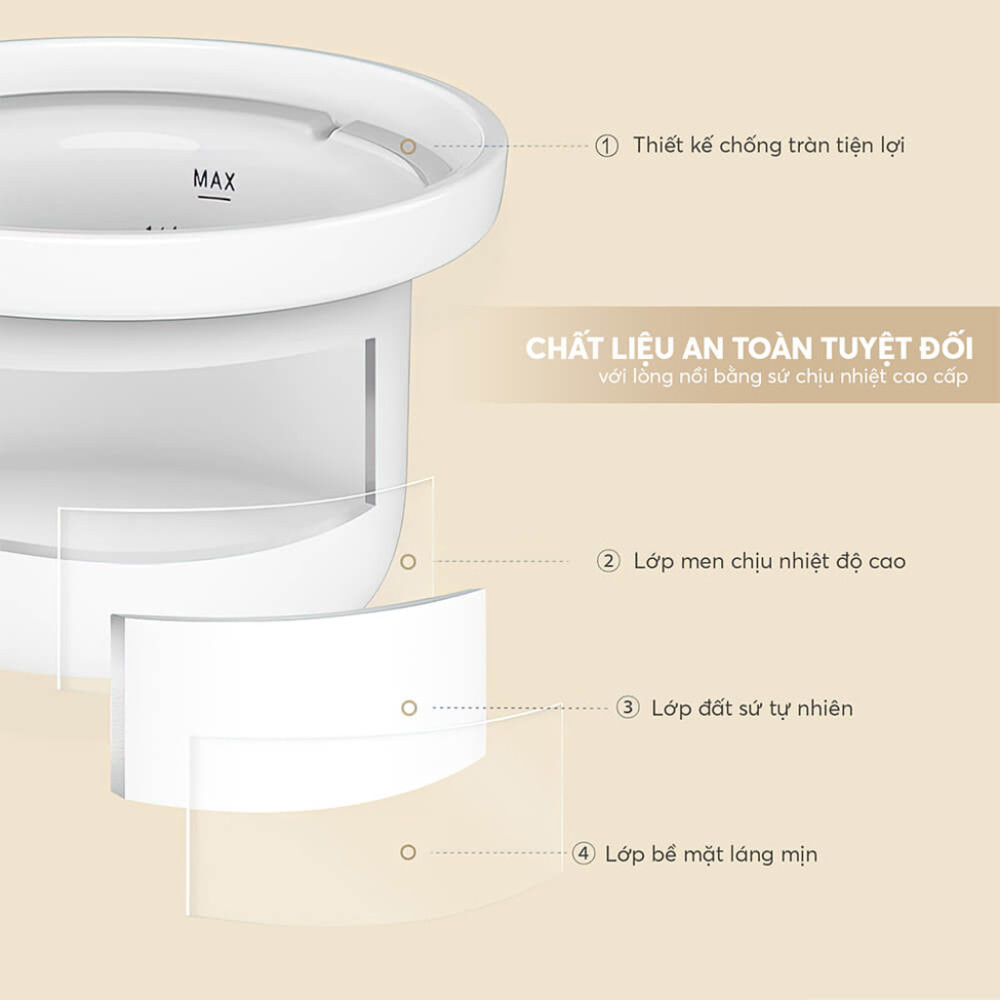 MAX

① Thiết kế chống tràn tiện lợi

CHẤT LIỆU AN TOÀN TUYỆT ĐỐI
với lòng nồi bằng sứ chịu nhiệt cao cấp

② Lớp men chịu nhiệt độ cao

③ Lớp đất sứ tự nhiên

④ Lớp bề mặt láng mịn