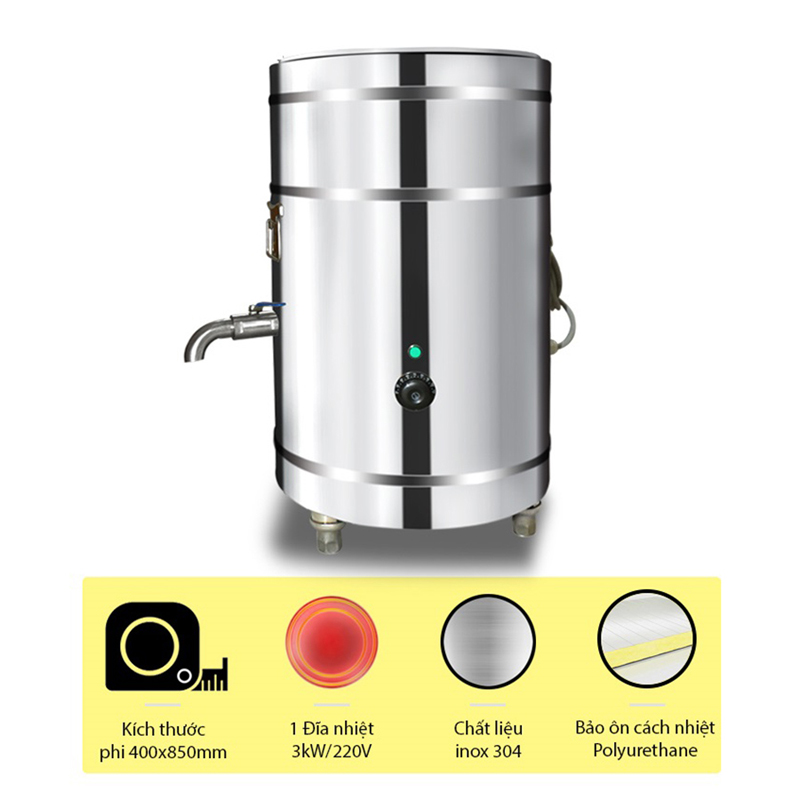 Kích thước
phi 400x850mm

1 Đĩa nhiệt
3kW/220V

Chất liệu
inox 304

Bảo ôn cách nhiệt
Polyurethane