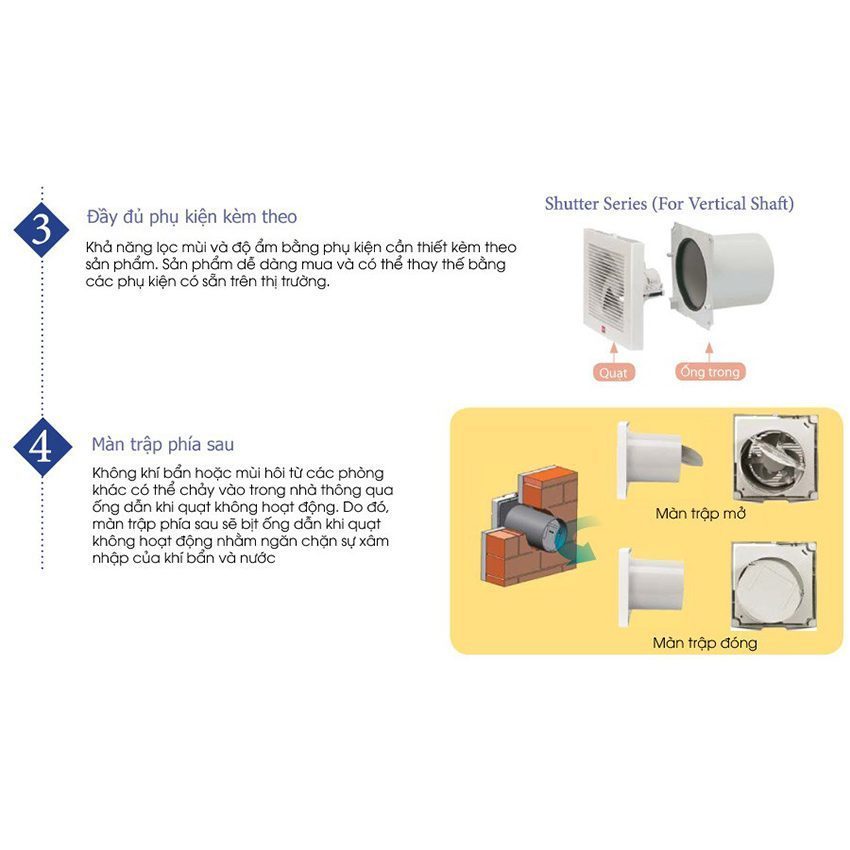 3

Đầy đủ phụ kiện kèm theo

Khả năng lọc mùi và độ ẩm bằng phụ kiện cần thiết kèm theo sản phẩm. Sản phẩm dễ dàng mua và có thể thay thế bằng các phụ kiện có sẵn trên thị trường.

Shutter Series (For Vertical Shaft)

Quạt

Ống trong

4

Màn trập phía sau

Không khí bẩn hoặc mùi hôi từ các phòng khác có thể chảy vào trong nhà thông qua ống dẫn khi quạt không hoạt động. Do đó, màn trập phía sau sẽ bịt ống dẫn khi quạt không hoạt động nhằm ngăn chặn sự xâm nhập của khí bẩn và nước

Màn trập mở

Màn trập đóng