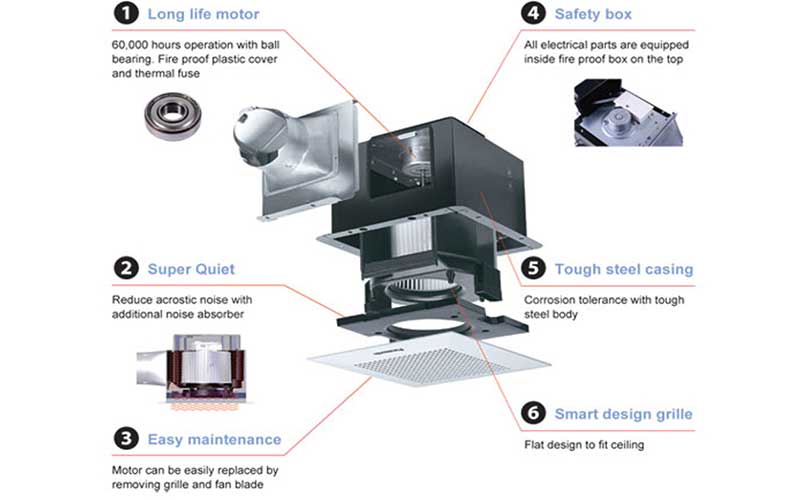 1 Long life motor

60,000 hours operation with ball bearing. Fire proof plastic cover and thermal fuse

2 Super Quiet

Reduce acrostic noise with additional noise absorber

3 Easy maintenance

Motor can be easily replaced by removing grille and fan blade

4 Safety box

All electrical parts are equipped inside fire proof box on the top

5 Tough steel casing

Corrosion tolerance with tough steel body

6 Smart design grille

Flat design to fit ceiling