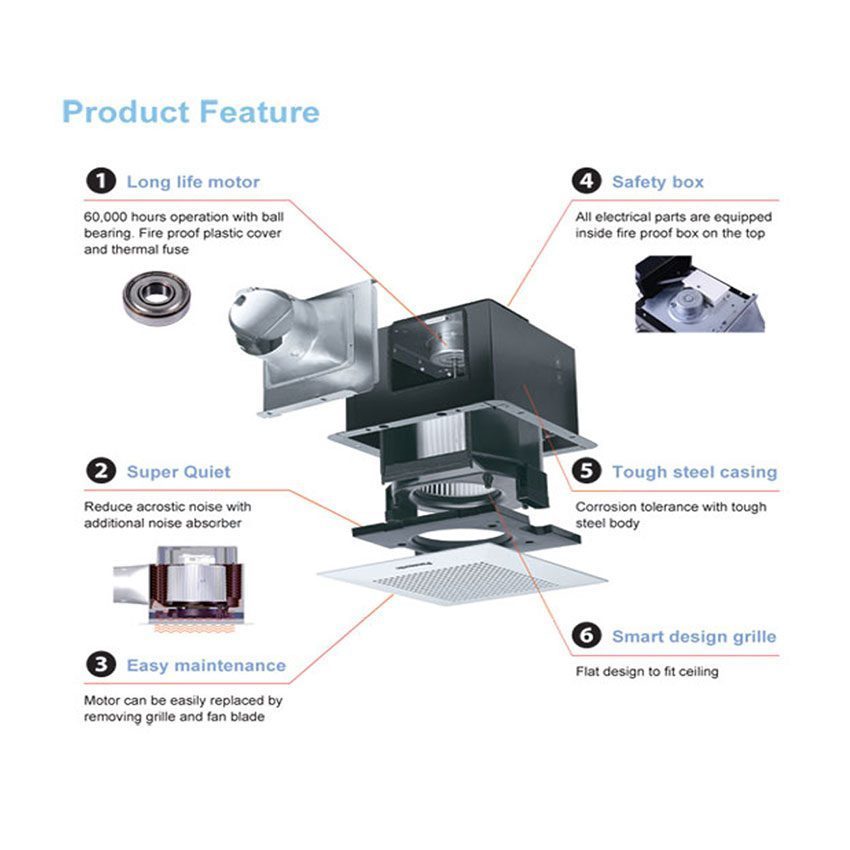 Product Feature

1 Long life motor

60,000 hours operation with ball bearing. Fire proof plastic cover and thermal fuse

2 Super Quiet

Reduce acrostic noise with additional noise absorber

3 Easy maintenance

Motor can be easily replaced by removing grille and fan blade

4 Safety box

All electrical parts are equipped inside fire proof box on the top

5 Tough steel casing

Corrosion tolerance with tough steel body

6 Smart design grille

Flat design to fit ceiling