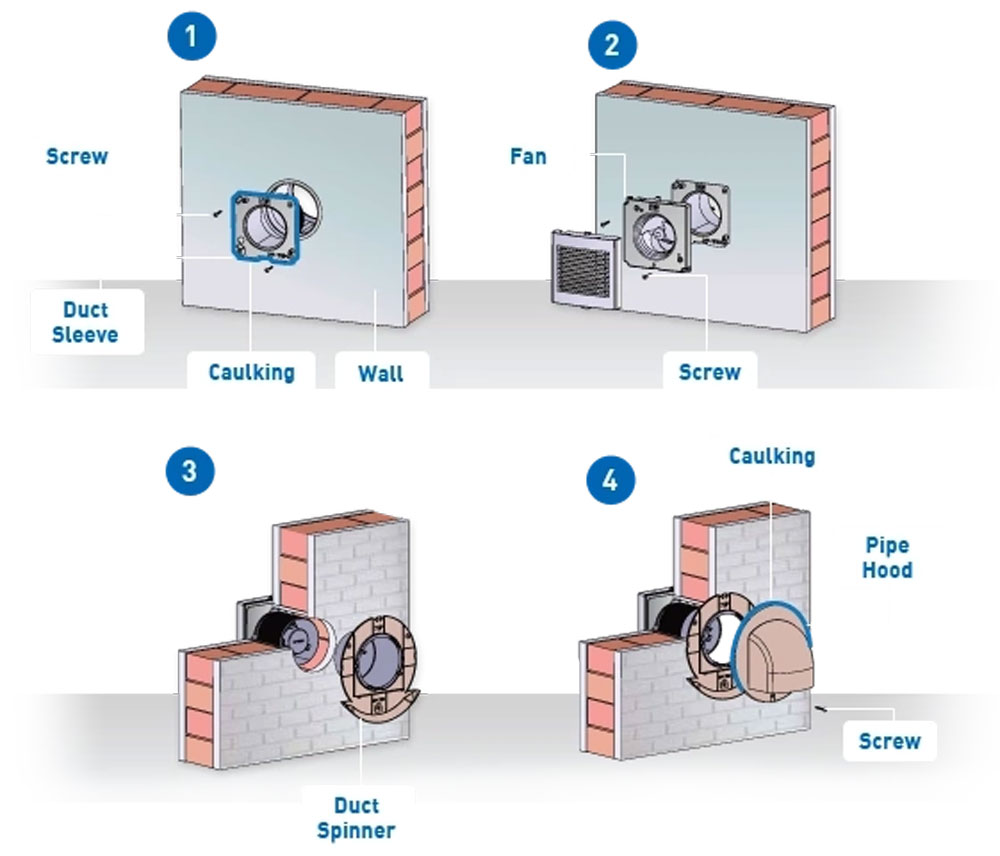 1

Screw

Duct Sleeve

Caulking

Wall

2

Fan

Screw

3

Duct Spinner

4

Caulking

Pipe Hood

Screw