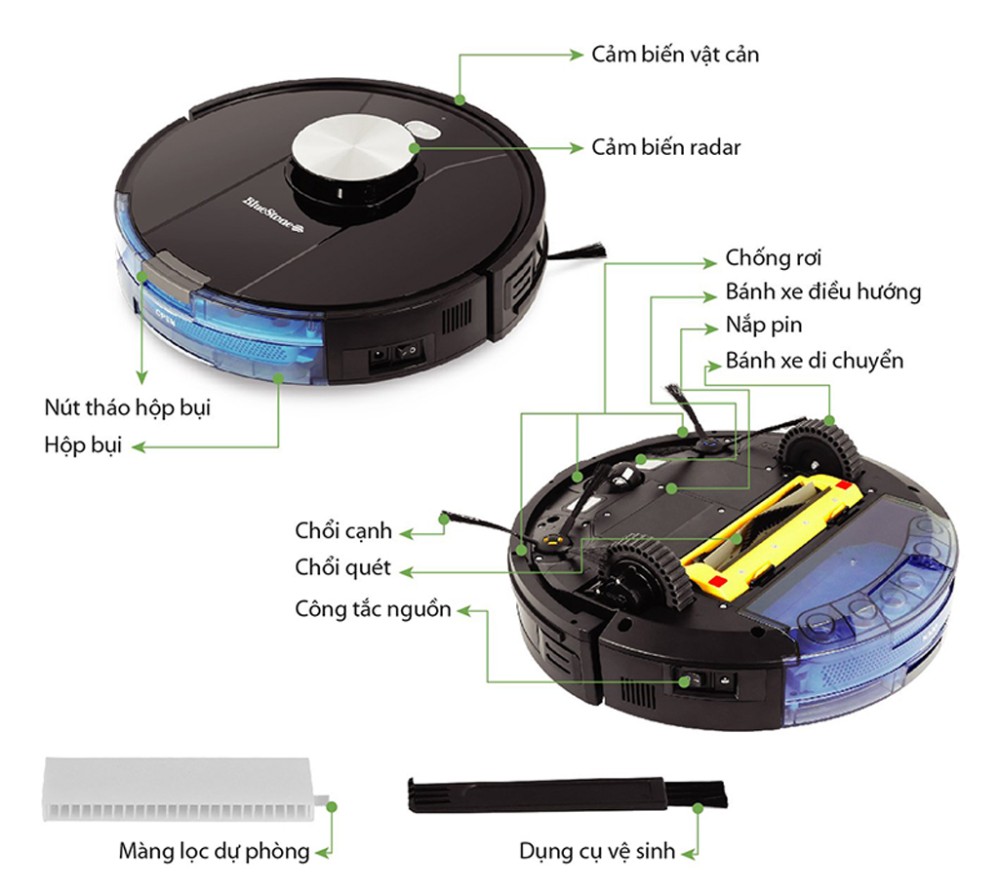 Cảm biến vật cản

Cảm biến radar

BlueStone

OPEN

Chống rơi

Bánh xe điều hướng

Nắp pin

Bánh xe di chuyển

Nút tháo hộp bụi

Hộp bụi

Chổi cạnh

Chổi quét

Công tắc nguồn

Màng lọc dự phòng

Dụng cụ vệ sinh