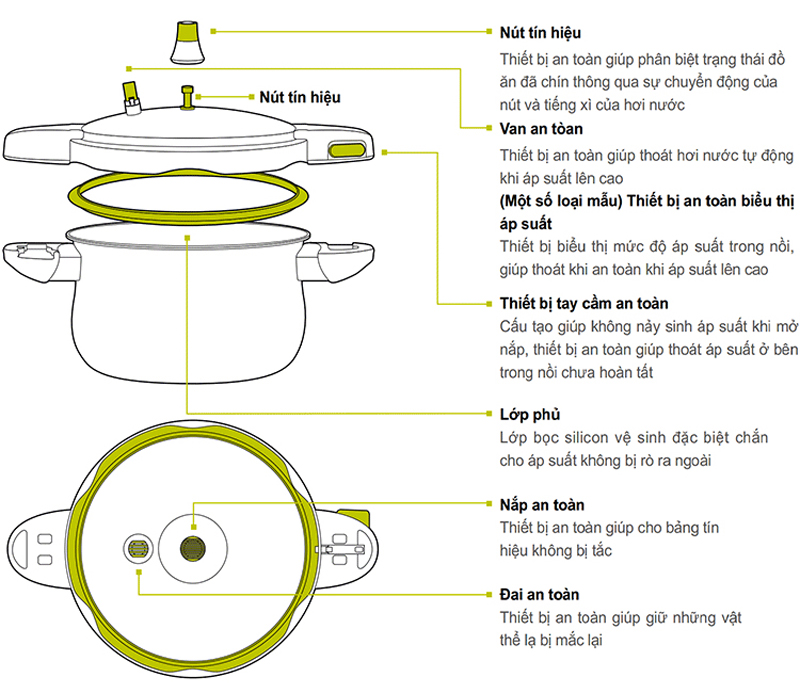 Nút tín hiệu

Nút tín hiệu
Thiết bị an toàn giúp phân biệt trạng thái đồ ăn đã chín thông qua sự chuyển động của nút và tiếng xì của hơi nước

Van an toàn
Thiết bị an toàn giúp thoát hơi nước tự động khi áp suất lên cao
(Một số loại mẫu) Thiết bị an toàn biểu thị áp suất
Thiết bị biểu thị mức độ áp suất trong nồi, giúp thoát khi an toàn khi áp suất lên cao

Thiết bị tay cầm an toàn
Cấu tạo giúp không nảy sinh áp suất khi mở nắp, thiết bị an toàn giúp thoát áp suất ở bên trong nồi chưa hoàn tất

Lớp phủ
Lớp bọc silicon vệ sinh đặc biệt chắn cho áp suất không bị rò ra ngoài

Nắp an toàn
Thiết bị an toàn giúp cho bảng tín hiệu không bị tắc

Đai an toàn
Thiết bị an toàn giúp giữ những vật thể lạ bị mắc lại