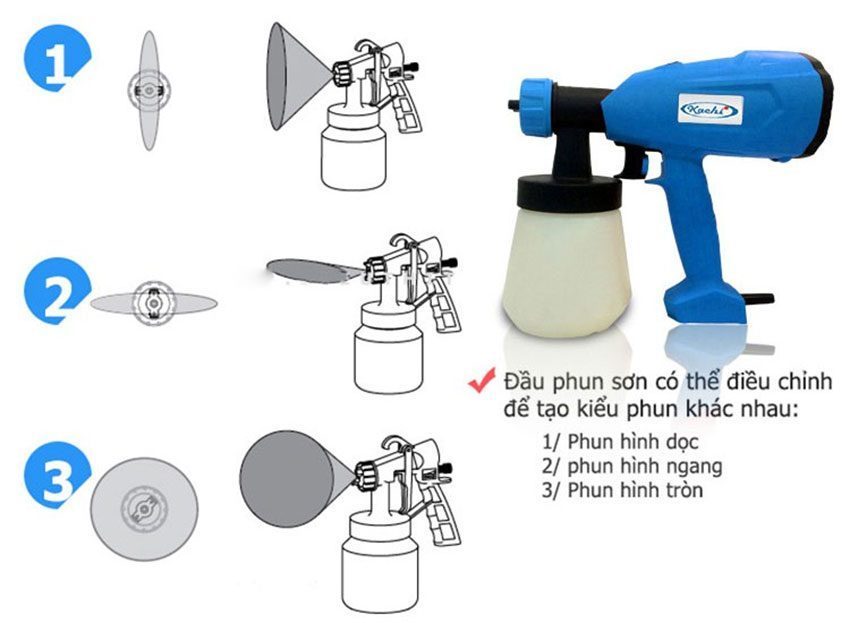 1

2

3

Kachi

Đầu phun sơn có thể điều chỉnh để tạo kiểu phun khác nhau:

1/ Phun hình dọc
2/ phun hình ngang
3/ Phun hình tròn