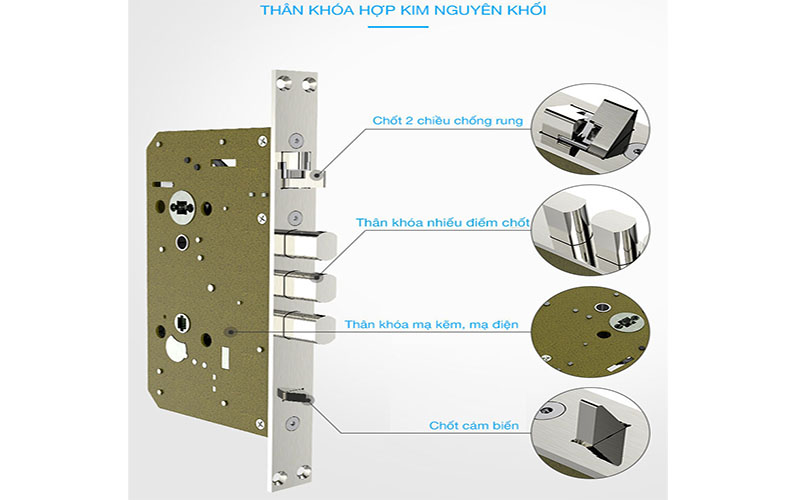 THÂN KHÓA HỢP KIM NGUYÊN KHỐI

Chốt 2 chiều chống rung

Thân khóa nhiều điểm chốt

Thân khóa mạ kẽm, mạ điện

Chốt cảm biến