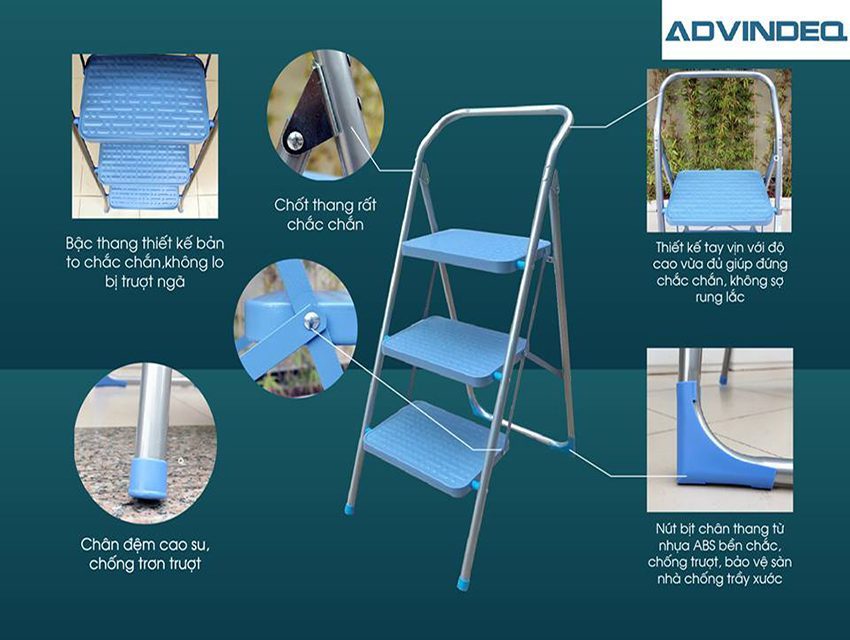 ADVINDEQ

Bậc thang thiết kế bản to chắc chắn,không lo bị trượt ngã

Chốt thang rất chắc chắn

Thiết kế tay vịn với độ cao vừa đủ giúp đứng chắc chắn, không sợ rung lắc

Chân đệm cao su, chống trơn trượt

Nút bịt chân thang từ nhựa ABS bền chắc, chống trượt, bảo vệ sàn nhà chống trầy xước