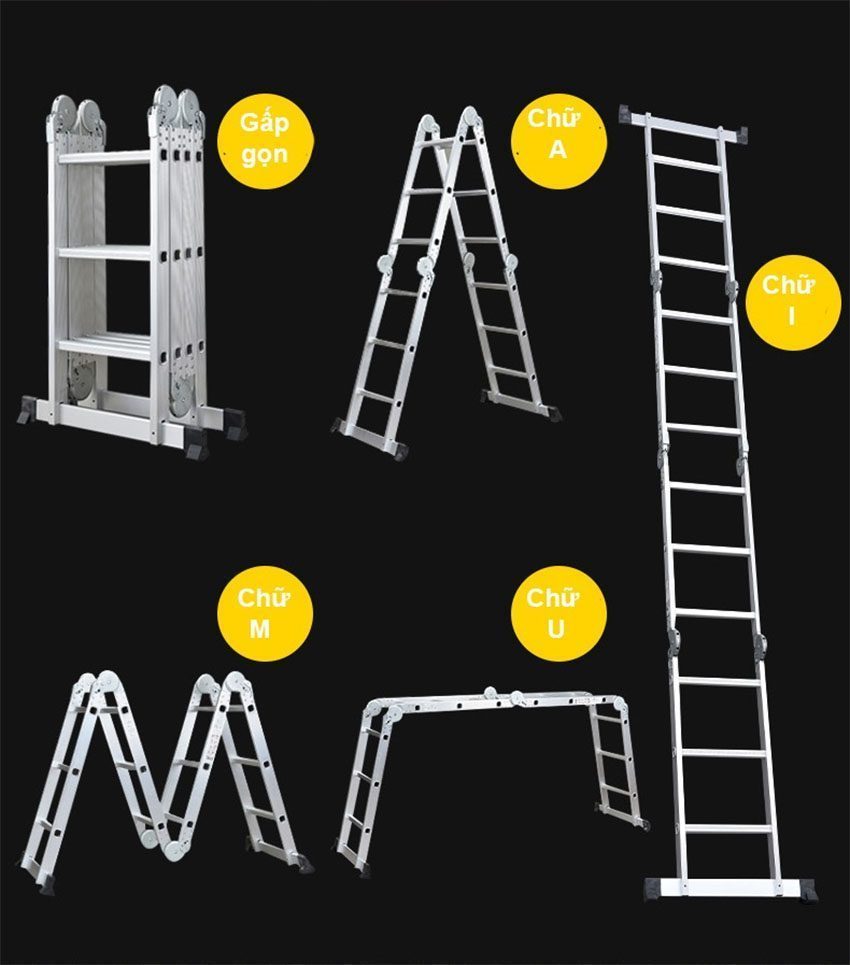 Gấp gọn

Chữ A

Chữ I

Chữ M

Chữ U