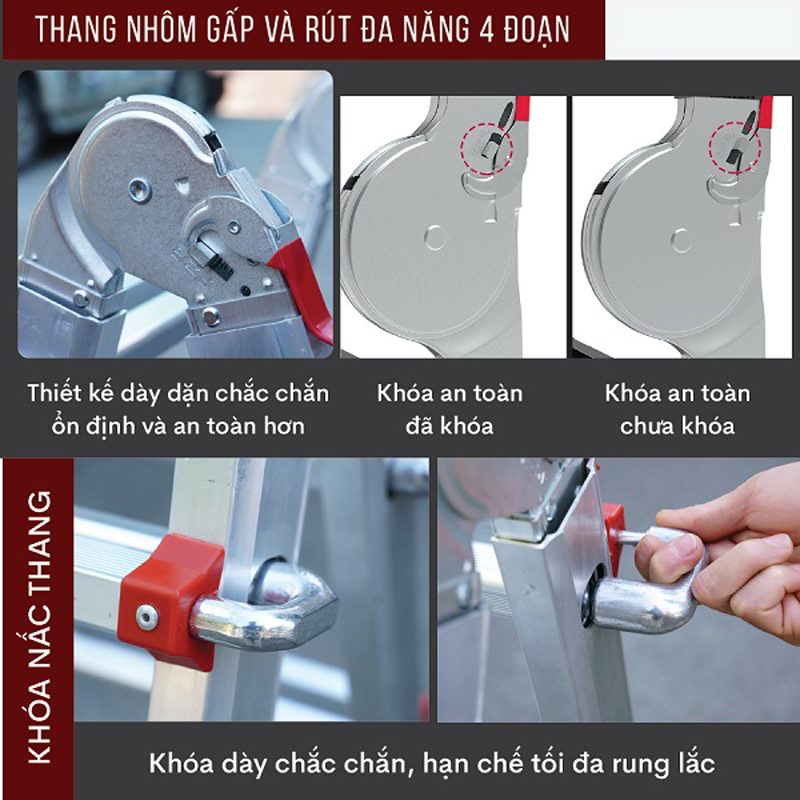 THANG NHÔM GẤP VÀ RÚT ĐA NĂNG 4 ĐOẠN

Thiết kế dày dặn chắc chắn ổn định và an toàn hơn

Khóa an toàn đã khóa

Khóa an toàn chưa khóa

KHÓA NẤC THANG

Khóa dày chắc chắn, hạn chế tối đa rung lắc