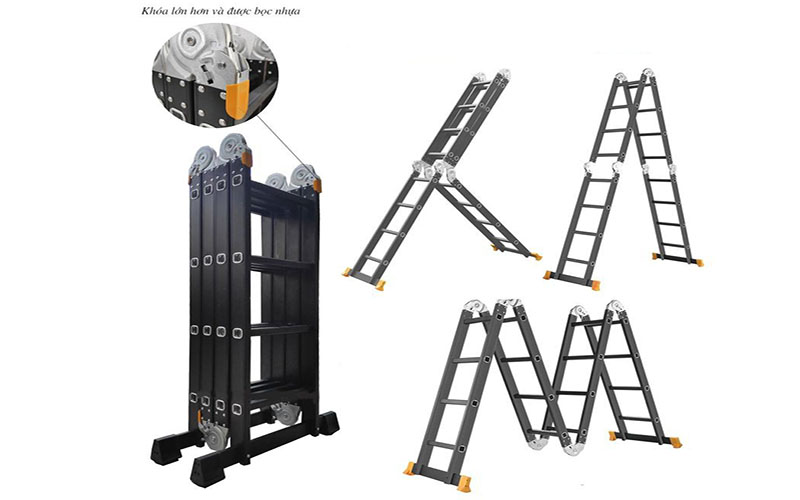 Khóa lớn hơn và được bọc nhựa