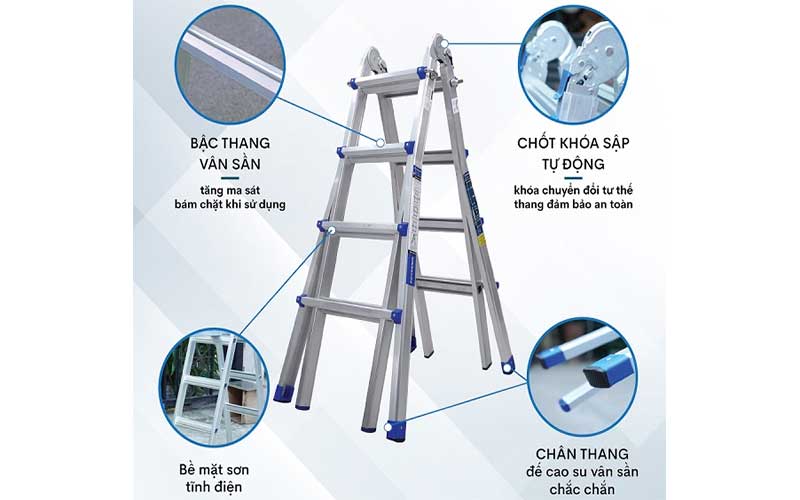 BẬC THANG
VÂN SẦN

tăng ma sát
bám chặt khi sử dụng

CHỐT KHÓA SẬP
TỰ ĐỘNG

khóa chuyển đổi tư thế
thang đảm bảo an toàn

Bề mặt sơn
tĩnh điện

CHÂN THANG
đế cao su vân sần
chắc chắn