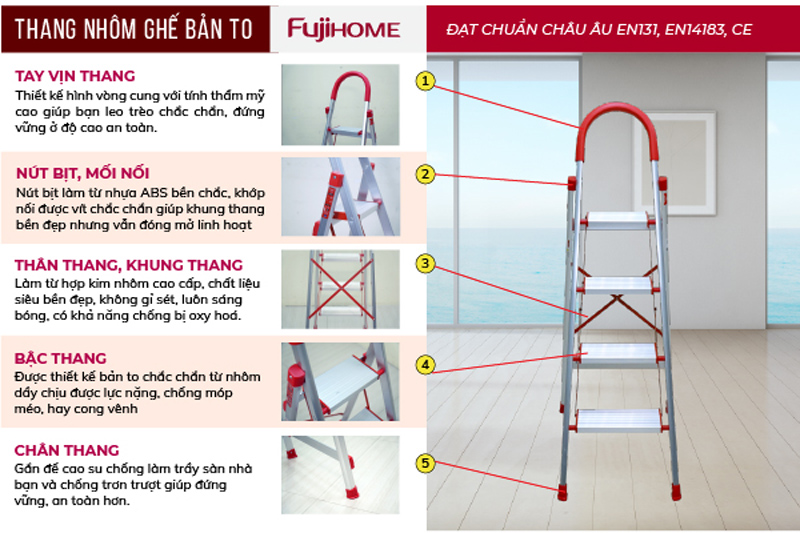 THANG NHÔM GHẾ BẢN TO

FUJIHOME

ĐẠT CHUẨN CHÂU ÂU EN131, EN14183, CE

TAY VỊN THANG
Thiết kế hình vòng cung với tính thẩm mỹ cao giúp bạn leo trèo chắc chắn, đứng vững ở độ cao an toàn.

NÚT BỊT, MỐI NỐI
Nút bịt làm từ nhựa ABS bền chắc, khớp nối được vít chắc chắn giúp khung thang bền đẹp nhưng vẫn đóng mở linh hoạt

THÂN THANG, KHUNG THANG
Làm từ hợp kim nhôm cao cấp, chất liệu siêu bền đẹp, không gỉ sét, luôn sáng bóng, có khả năng chống bị oxy hoá.

BẬC THANG
Được thiết kế bản to chắc chắn từ nhôm dầy chịu được lực nặng, chống móp méo, hay cong vênh

CHÂN THANG
Gắn đế cao su chống làm trầy sàn nhà bạn và chống trơn trượt giúp đứng vững, an toàn hơn.

1
2
3
4
5