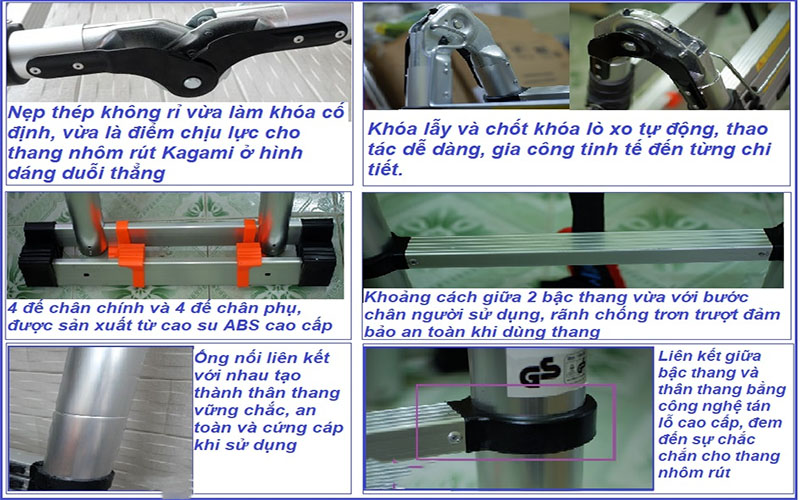 Nẹp thép không rỉ vừa làm khóa cố định, vừa là điểm chịu lực cho thang nhôm rút Kagami ở hình dáng duỗi thẳng

Khóa lẫy và chốt khóa lò xo tự động, thao tác dễ dàng, gia công tinh tế đến từng chi tiết.

4 đế chân chính và 4 đế chân phụ, được sản xuất từ cao su ABS cao cấp

Khoảng cách giữa 2 bậc thang vừa với bước chân người sử dụng, rãnh chống trơn trượt đảm bảo an toàn khi dùng thang

Ống nối liên kết với nhau tạo thành thân thang vững chắc, an toàn và cứng cáp khi sử dụng

GS

Liên kết giữa bậc thang và thân thang bằng công nghệ tán lỗ cao cấp, đem đến sự chắc chắn cho thang nhôm rút