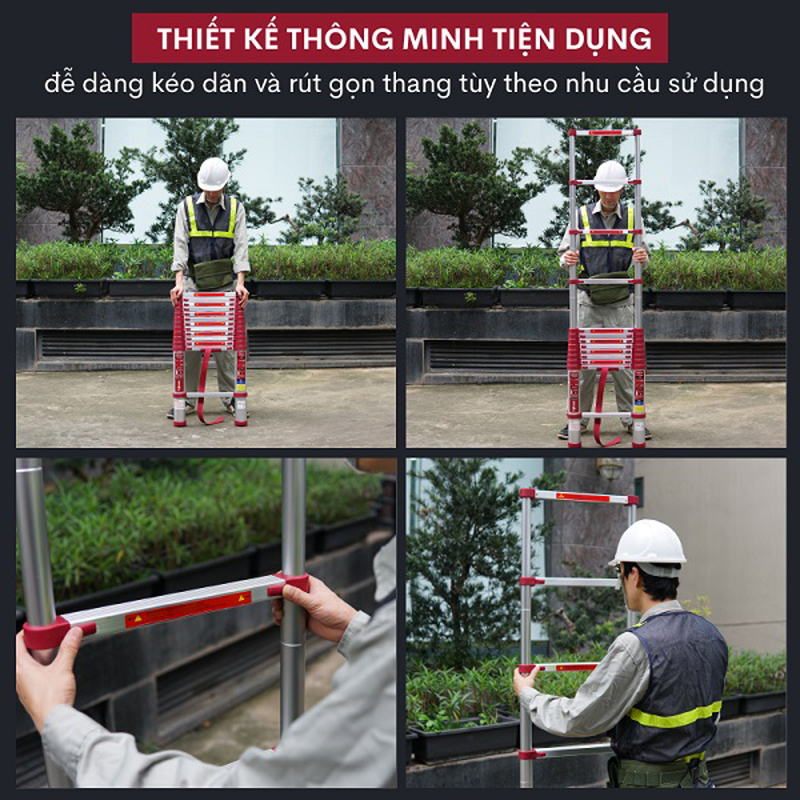 THIẾT KẾ THÔNG MINH TIỆN DỤNG
dễ dàng kéo dãn và rút gọn thang tùy theo nhu cầu sử dụng