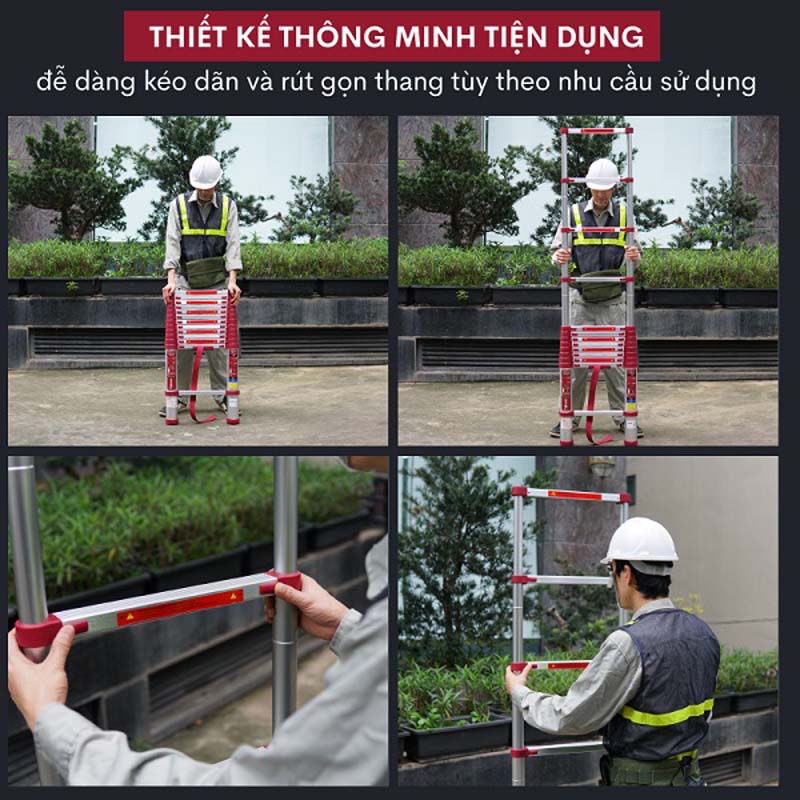 THIẾT KẾ THÔNG MINH TIỆN DỤNG

dễ dàng kéo dãn và rút gọn thang tùy theo nhu cầu sử dụng