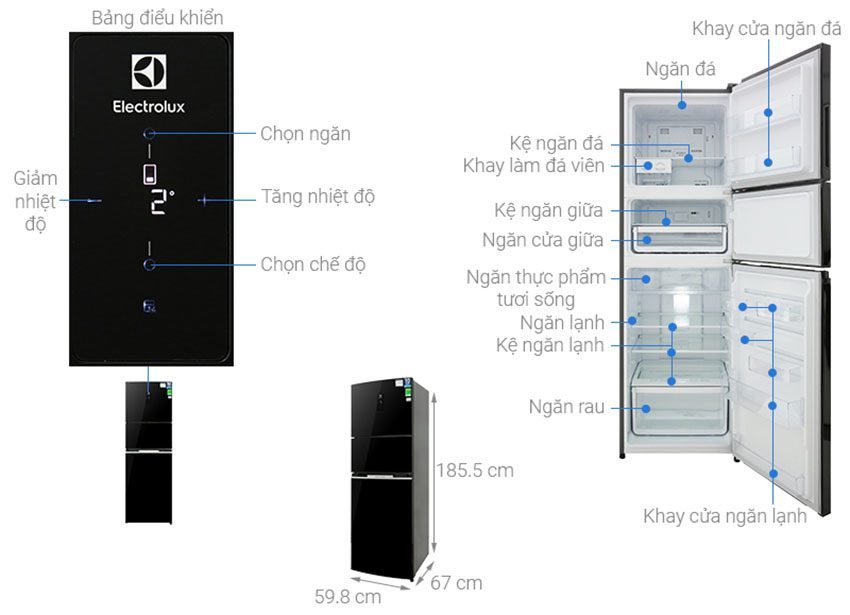 Bảng điều khiển

Electrolux

Chọn ngăn

Giảm nhiệt độ

2°

Tăng nhiệt độ

Chọn chế độ

185.5 cm

59.8 cm

67 cm

Khay cửa ngăn đá

Ngăn đá

Kệ ngăn đá

Khay làm đá viên

Kệ ngăn giữa

Ngăn cửa giữa

Ngăn thực phẩm tươi sống

Ngăn lạnh

Kệ ngăn lạnh

Ngăn rau

Khay cửa ngăn lạnh