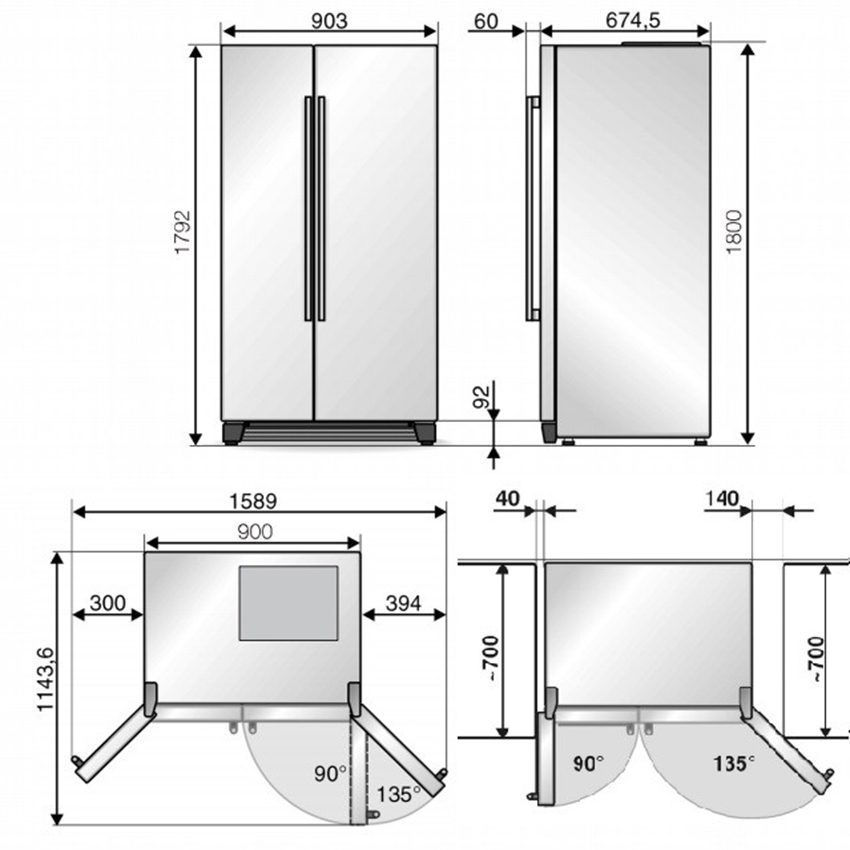 903
60
674,5
1792
1800
92
1589
900
300
394
1143,6
90°
135°
40
140
~700
~700
90°
135°