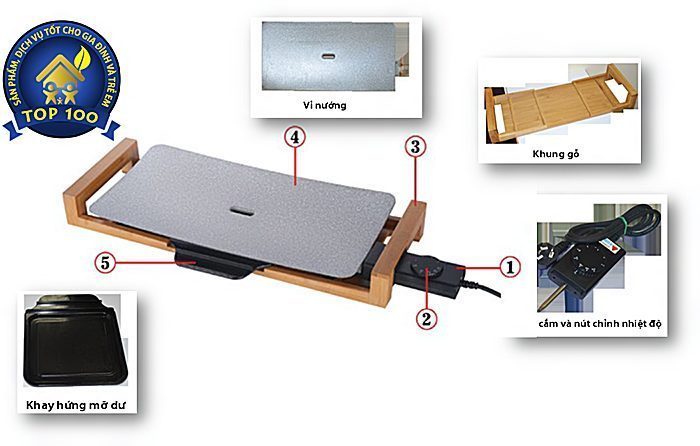 SẢN PHẨM, DỊCH VỤ TỐT CHO GIA ĐÌNH VÀ TRẺ EM
TOP 100

Vỉ nướng

Khung gỗ

4

3

5

1

2

cắm và nút chỉnh nhiệt độ

Khay hứng mỡ dư