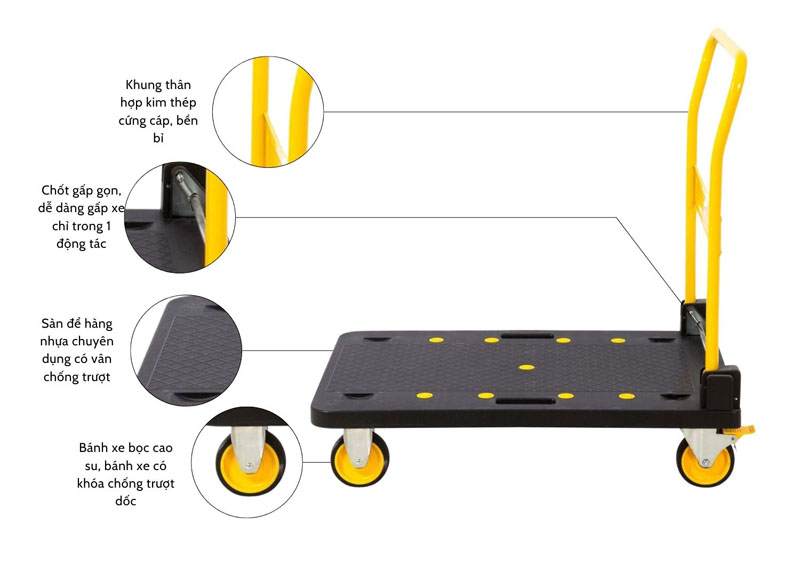 Khung thân hợp kim thép cứng cáp, bền bỉ

Chốt gấp gọn, dễ dàng gấp xe chỉ trong 1 động tác

Sàn để hàng nhựa chuyên dụng có vân chống trượt

Bánh xe bọc cao su, bánh xe có khóa chống trượt dốc