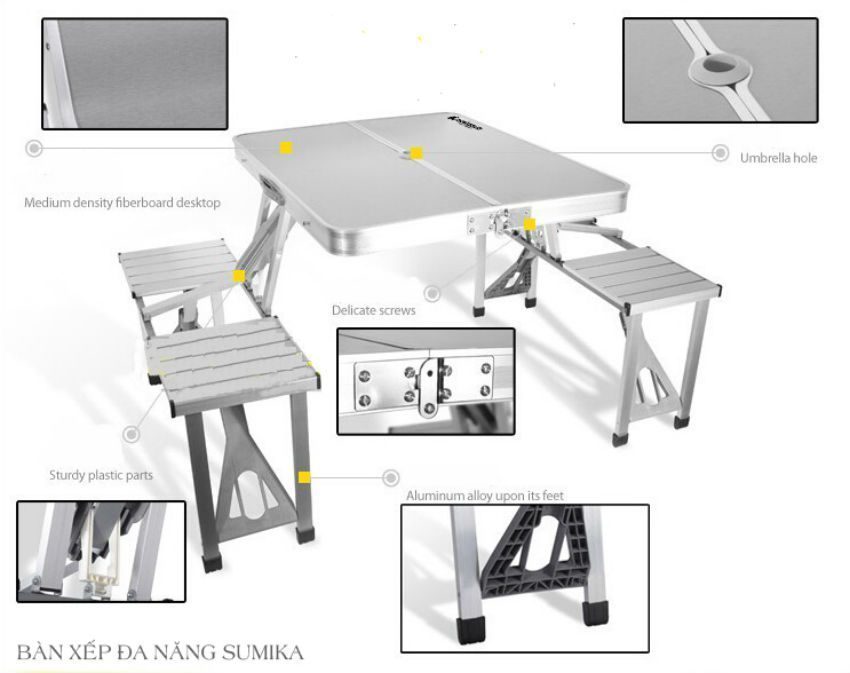 Umbrella hole

Medium density fiberboard desktop

Delicate screws

Sturdy plastic parts

Aluminum alloy upon its feet

BÀN XẾP ĐA NĂNG SUMIKA