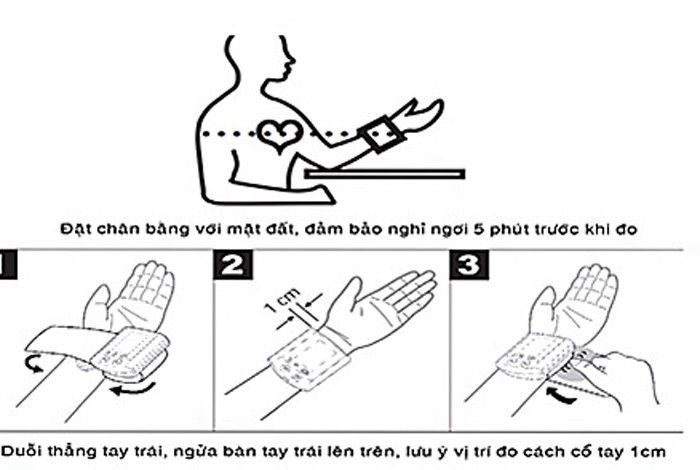 Đặt chân bằng với mặt đất, đảm bảo nghỉ ngơi 5 phút trước khi đo

1

2

1 cm

3

Duỗi thẳng tay trái, ngửa bàn tay trái lên trên, lưu ý vị trí đo cách cổ tay 1cm