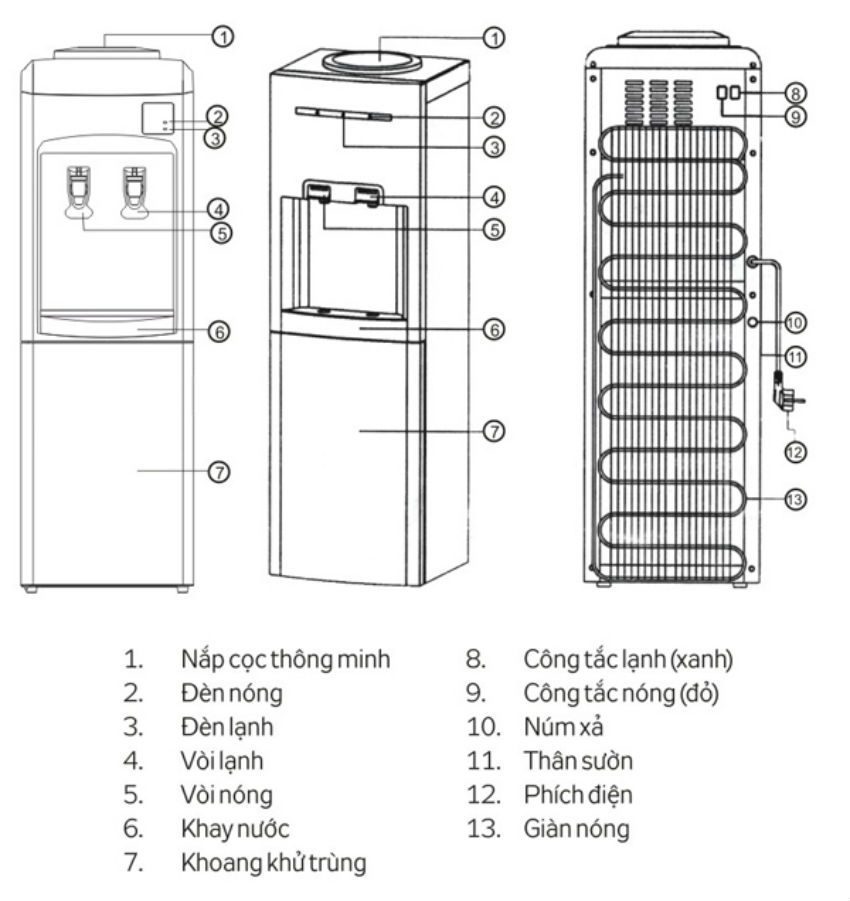 1
2
3
4
5
6
7

1
2
3
4
5
6
7

8
9
10
11
12
13

1. Nắp cọc thông minh
2. Đèn nóng
3. Đèn lạnh
4. Vòi lạnh
5. Vòi nóng
6. Khay nước
7. Khoang khử trùng

8. Công tắc lạnh (xanh)
9. Công tắc nóng (đỏ)
10. Núm xả
11. Thân sườn
12. Phích điện
13. Giàn nóng