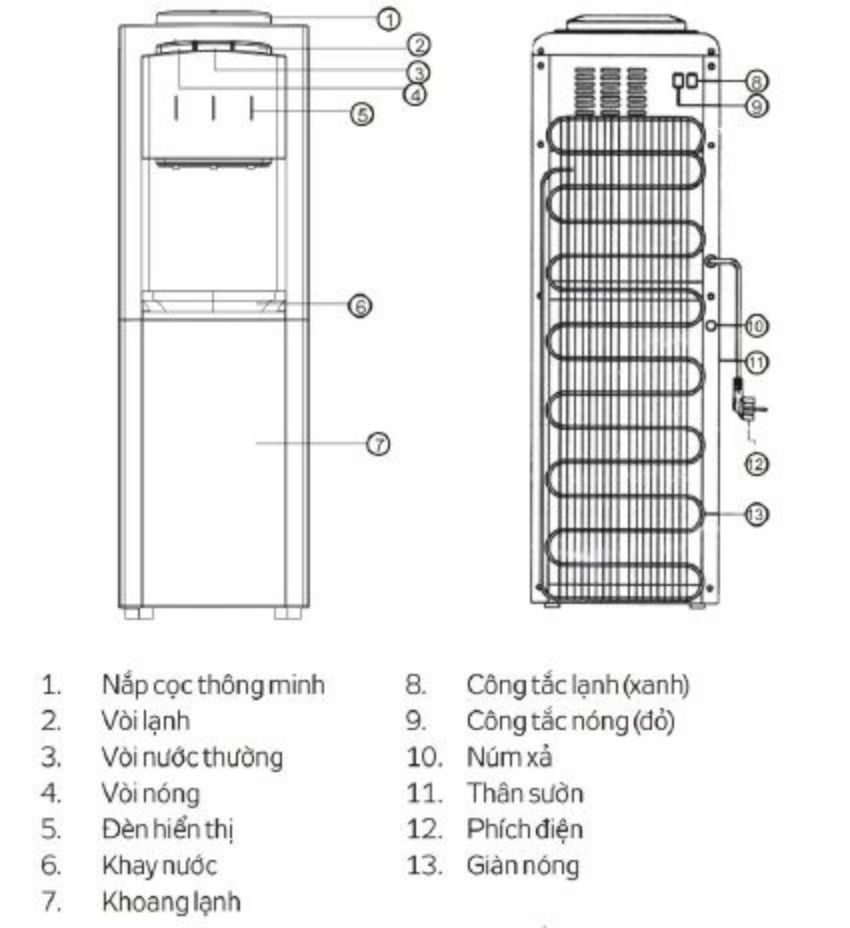 1
2
3
4
5
6
7

8
9
10
11
12
13

1. Nắp cọc thông minh
2. Vòi lạnh
3. Vòi nước thường
4. Vòi nóng
5. Đèn hiển thị
6. Khay nước
7. Khoang lạnh

8. Công tắc lạnh (xanh)
9. Công tắc nóng (đỏ)
10. Núm xả
11. Thân sườn
12. Phích điện
13. Giàn nóng