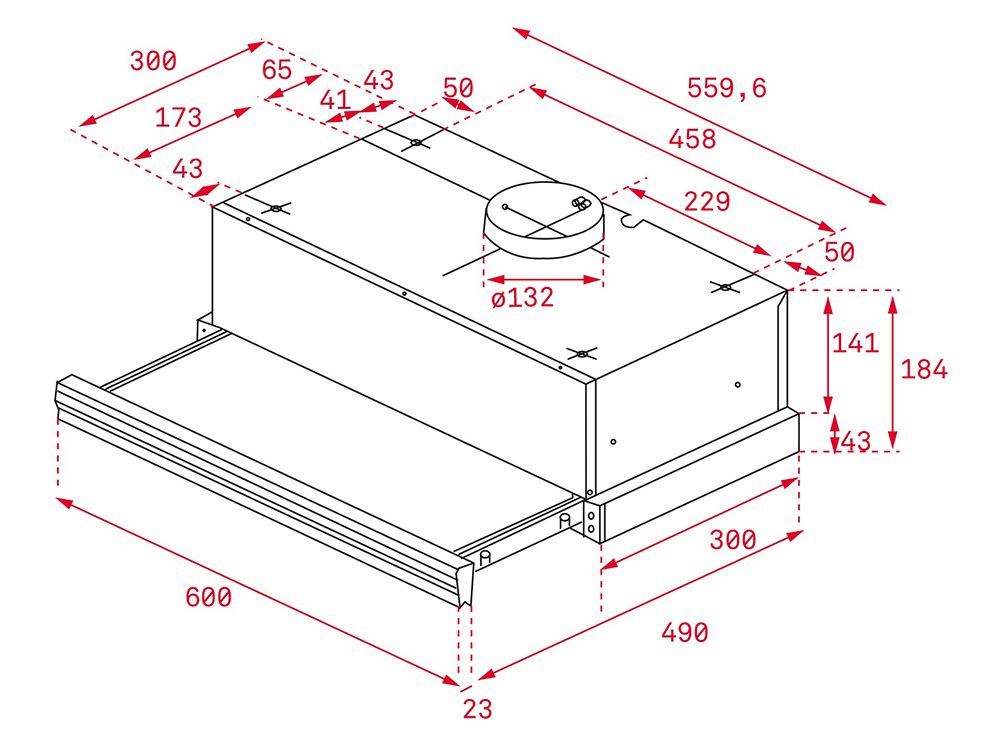 300
65
43
41
50
173
43
559,6
458
229
50
ø132
141
184
43
300
600
490
23