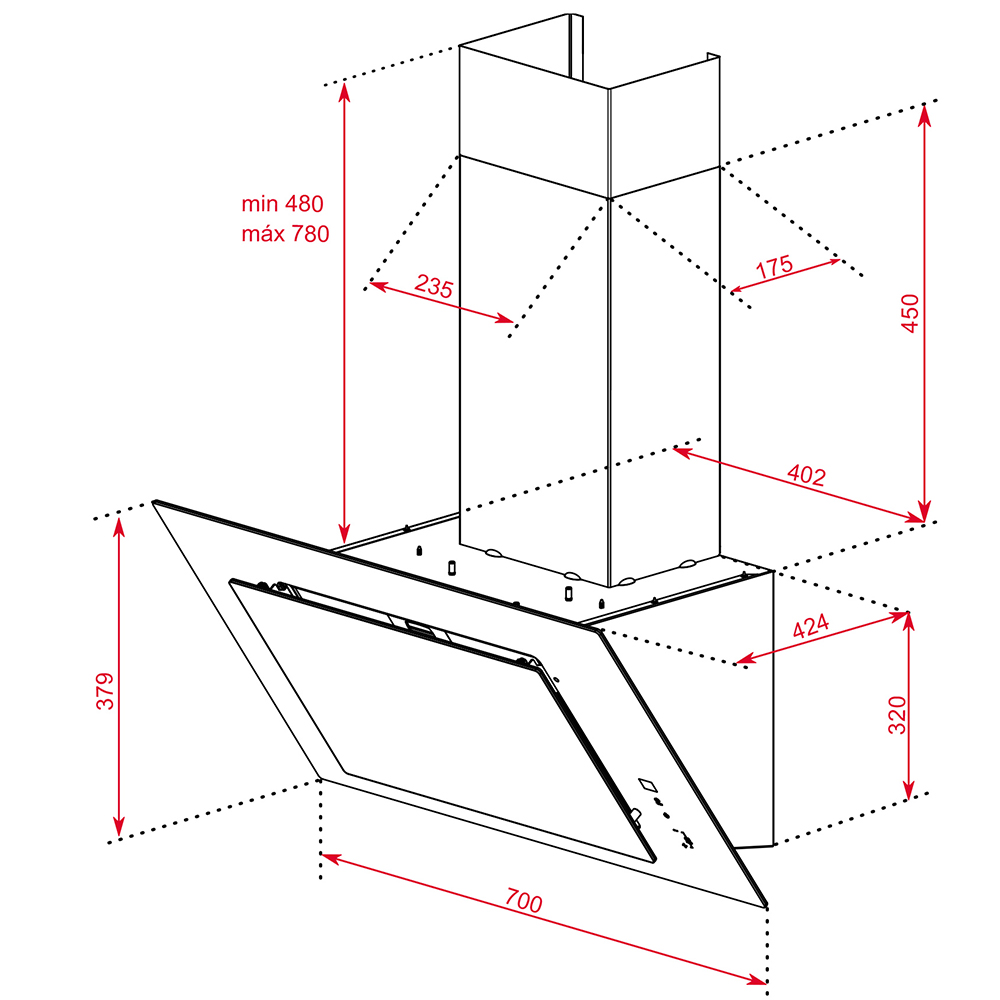 min 480
máx 780

235

175

450

402

424

379

320

700