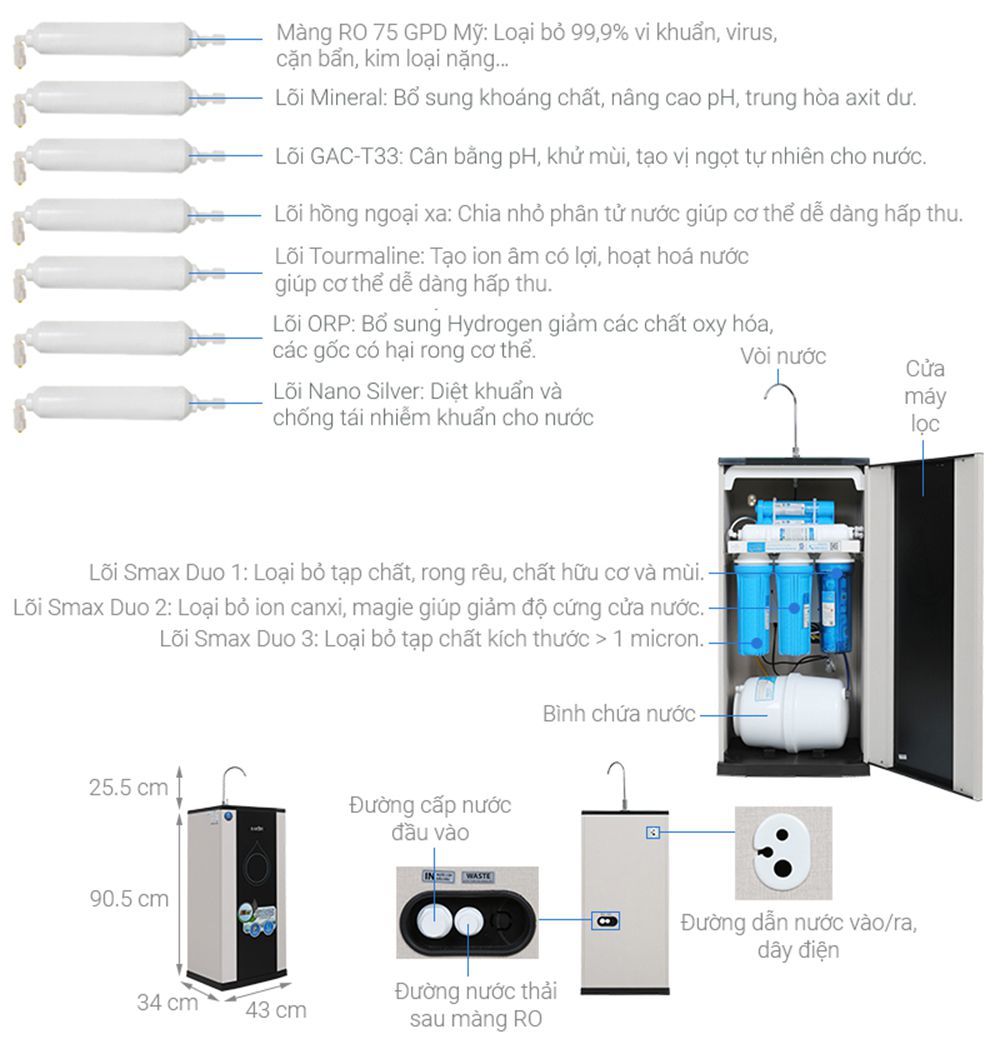 Màng RO 75 GPD Mỹ: Loại bỏ 99,9% vi khuẩn, virus, cặn bẩn, kim loại nặng...

Lõi Mineral: Bổ sung khoáng chất, nâng cao pH, trung hòa axit dư.

Lõi GAC-T33: Cân bằng pH, khử mùi, tạo vị ngọt tự nhiên cho nước.

Lõi hồng ngoại xa: Chia nhỏ phân tử nước giúp cơ thể dễ dàng hấp thu.

Lõi Tourmaline: Tạo ion âm có lợi, hoạt hoá nước giúp cơ thể dễ dàng hấp thu.

Lõi ORP: Bổ sung Hydrogen giảm các chất oxy hóa, các gốc có hại rong cơ thể.

Lõi Nano Silver: Diệt khuẩn và chống tái nhiễm khuẩn cho nước

Vòi nước

Cửa máy lọc

Lõi Smax Duo 1: Loại bỏ tạp chất, rong rêu, chất hữu cơ và mùi.

Lõi Smax Duo 2: Loại bỏ ion canxi, magie giúp giảm độ cứng cửa nước.

Lõi Smax Duo 3: Loại bỏ tạp chất kích thước > 1 micron.

Bình chứa nước

25.5 cm

90.5 cm

34 cm

43 cm

Đường cấp nước đầu vào

IN

WASTE

Đường nước thải sau màng RO

Đường dẫn nước vào/ra, dây điện