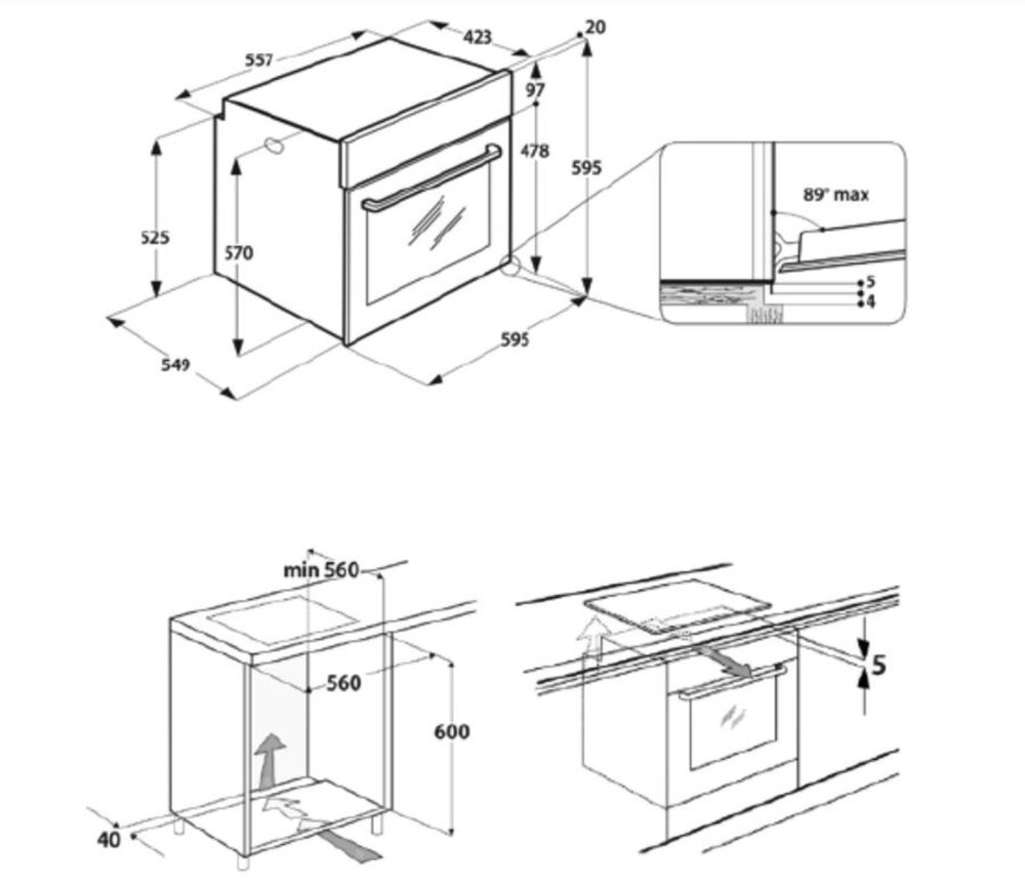 557
423
20
97
478
595
525
570
549
595
89° max
5
4

min 560
560
600
40
5