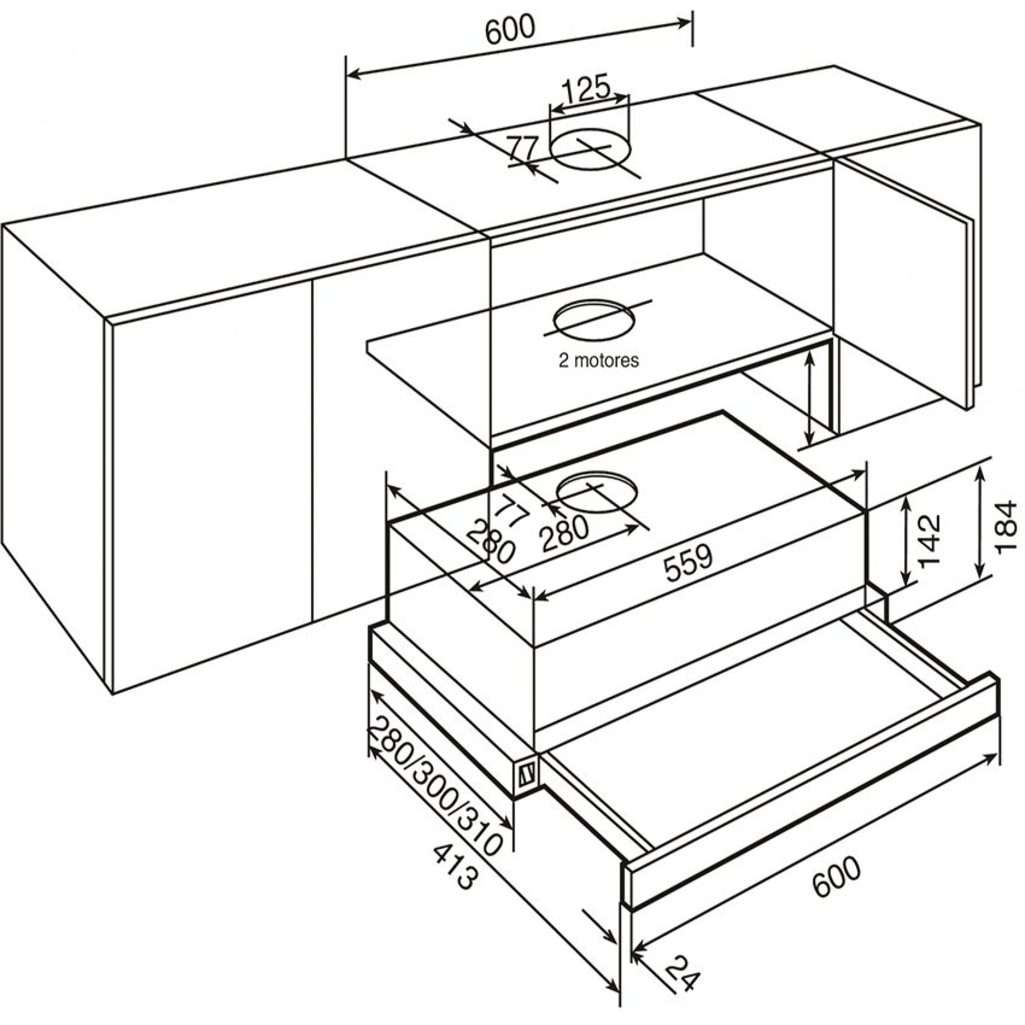 600
125
77
2 motores
77
280
280
559
142
184
280/300/310
413
600
24