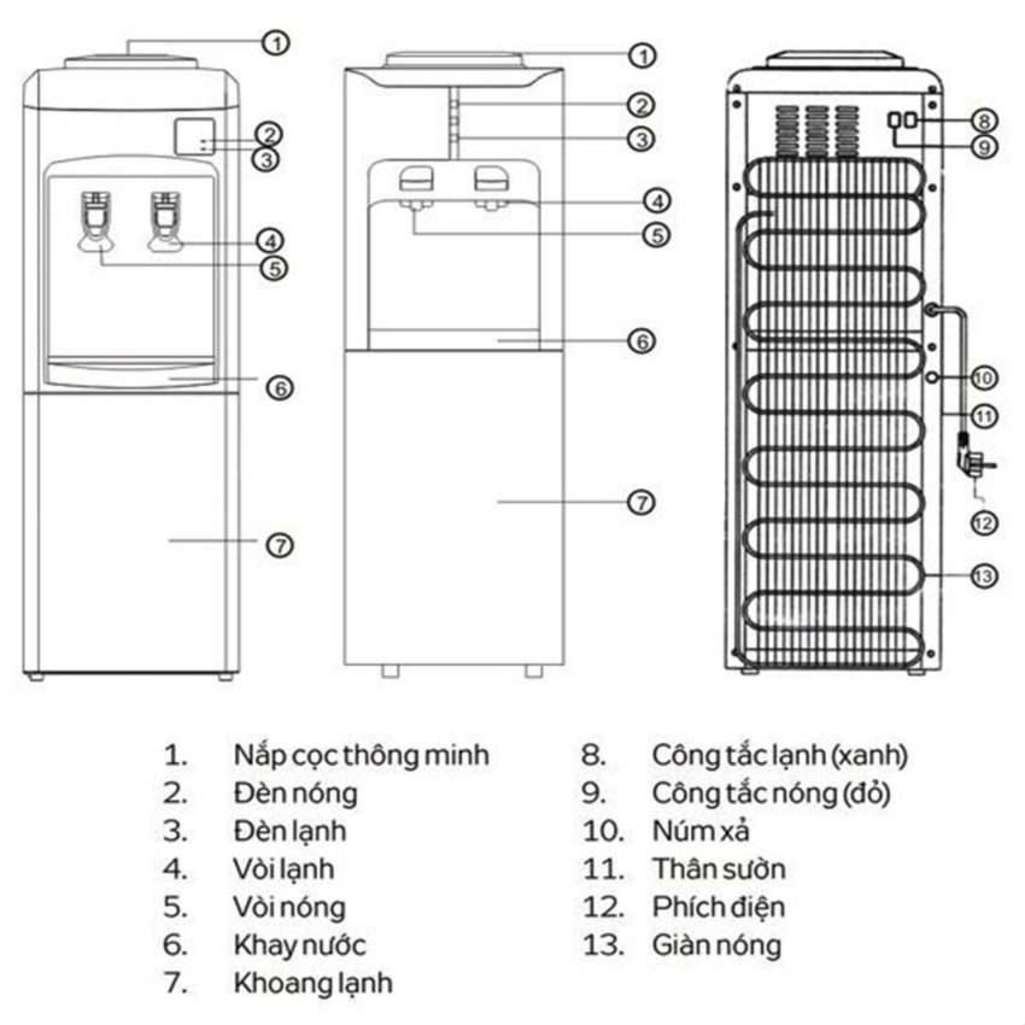 1
2
3
4
5
6
7

1
2
3
4
5
6
7

8
9
10
11
12
13

1. Nắp cọc thông minh
2. Đèn nóng
3. Đèn lạnh
4. Vòi lạnh
5. Vòi nóng
6. Khay nước
7. Khoang lạnh

8. Công tắc lạnh (xanh)
9. Công tắc nóng (đỏ)
10. Núm xả
11. Thân sườn
12. Phích điện
13. Giàn nóng