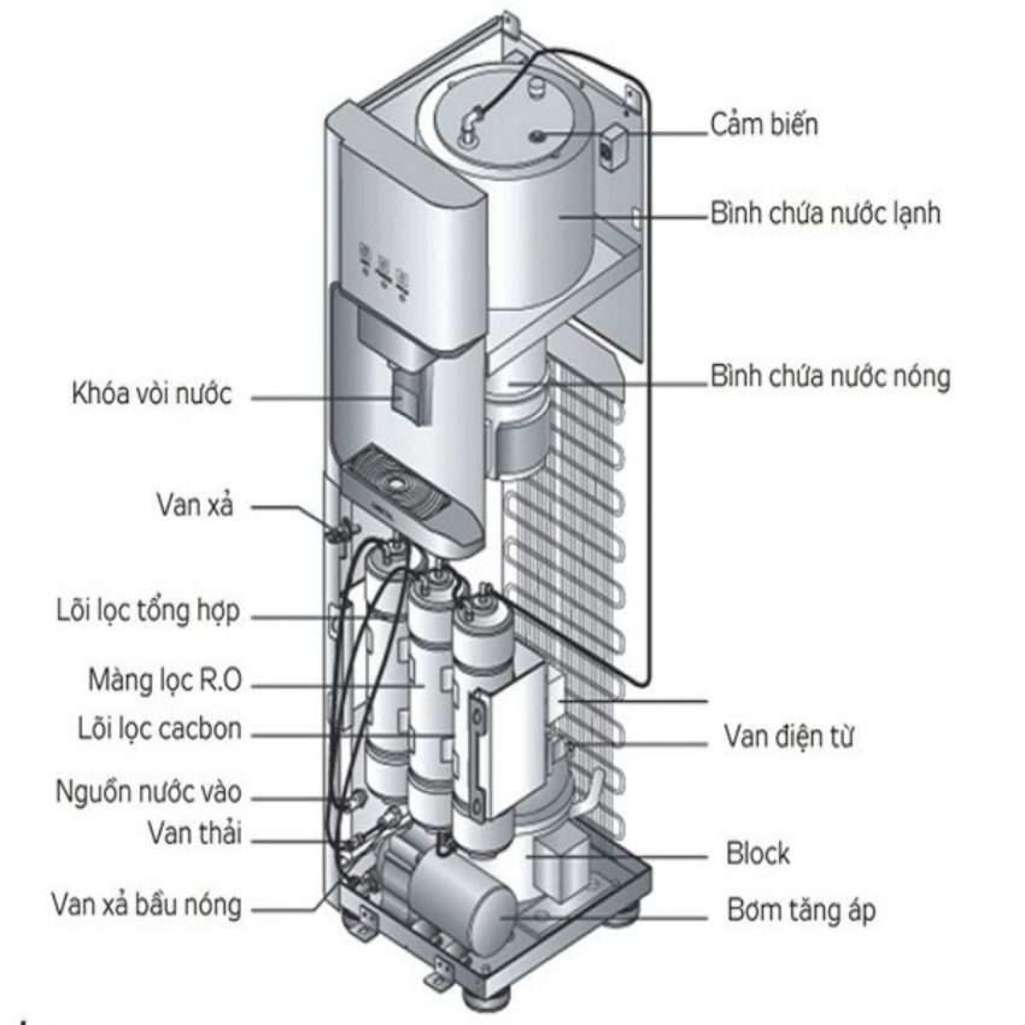 Cảm biến
Bình chứa nước lạnh
Bình chứa nước nóng
Khóa vòi nước
Van xả
Lõi lọc tổng hợp
Màng lọc R.O
Lõi lọc cacbon
Nguồn nước vào
Van thải
Van xả bầu nóng
Van điện từ
Block
Bơm tăng áp