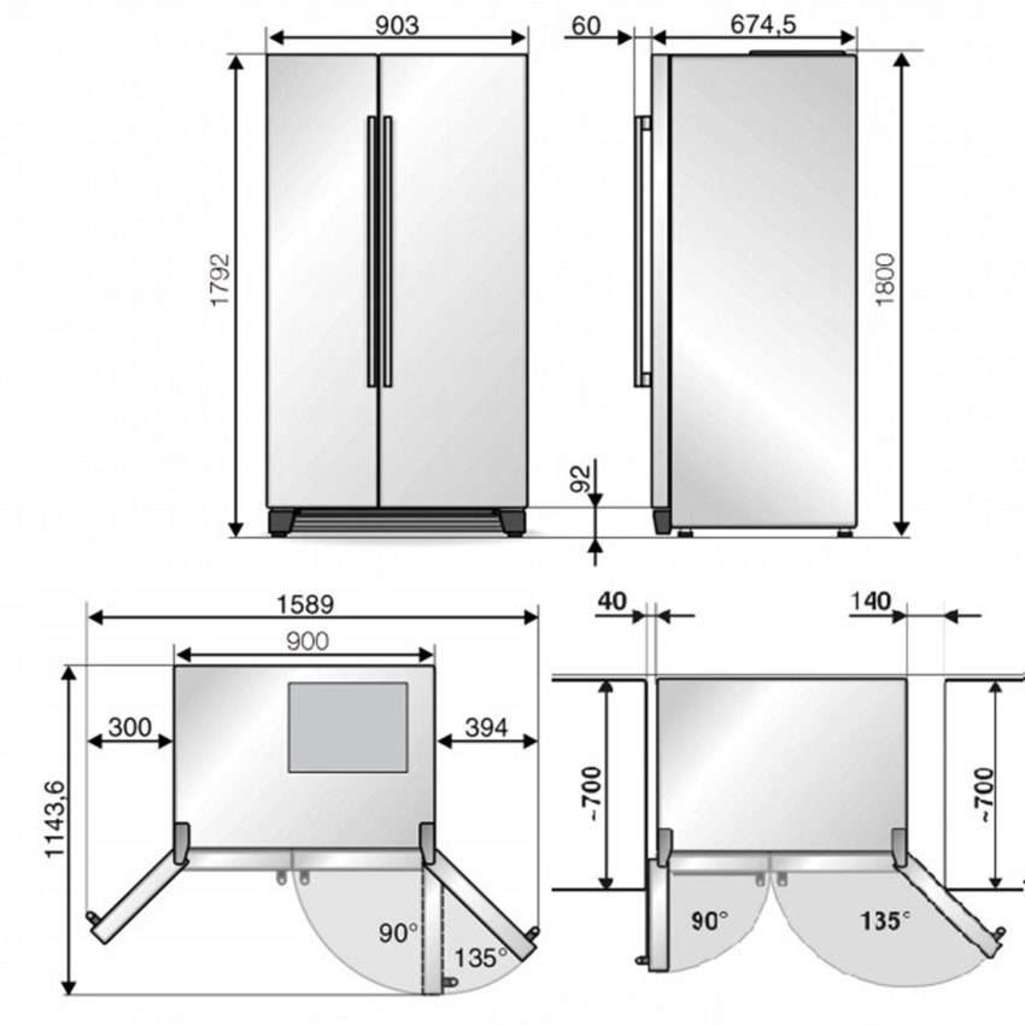 903

60

674,5

1792

1800

92

1589

900

300

394

1143,6

90°

135°

40

140

~700

~700

90°

135°